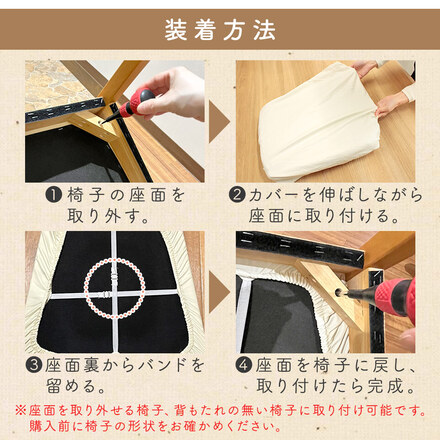 装着方法

❶椅子の座面を取り外す。

❷カバーを伸ばしながら座面に取り付ける。

❸座面裏からバンドを留める。

❹座面を椅子に戻し、取り付けたら完成。

※座面を取り外せる椅子、背もたれの無い椅子に取り付け可能です。購入前に椅子の形状をお確かめください。