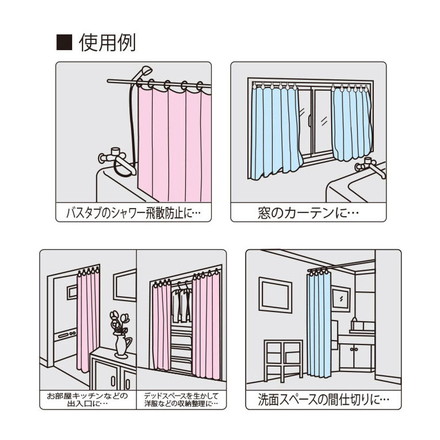 ■ 使用例

バスタブのシャワー飛散防止に…

窓のカーテンに…

お部屋キッチンなどの出入口に…

デッドスペースを生かして洋服などの収納整理に…

洗面スペースの間仕切りに…