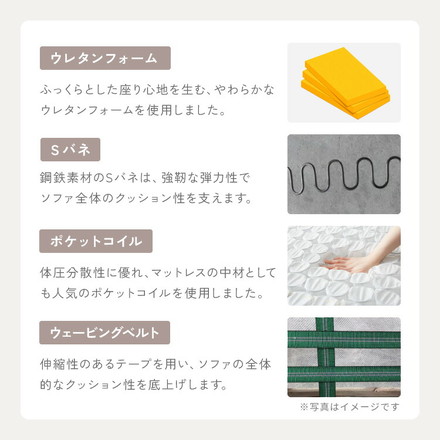 ウレタンフォーム

ふっくらとした座り心地を生む、やわらかなウレタンフォームを使用しました。

Sバネ

鋼鉄素材のSバネは、強靭な弾力性でソファ全体のクッション性を支えます。

ポケットコイル

体圧分散性に優れ、マットレスの中材としても人気のポケットコイルを使用しました。

ウェービングベルト

伸縮性のあるテープを用い、ソファの全体的なクッション性を底上げします。

※写真はイメージです