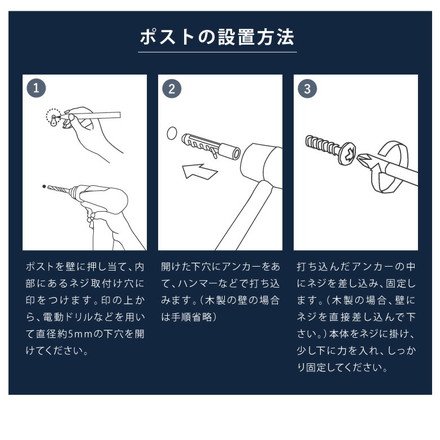 ポストの設置方法

1

ポストを壁に押し当て、内部にあるネジ取付け穴に印をつけます。印の上から、電動ドリルなどを用いて直径約5mmの下穴を開けてください。

2

開けた下穴にアンカーをあて、ハンマーなどで打ち込みます。（木製の壁の場合は手順省略）

3

打ち込んだアンカーの中にネジを差し込み、固定します。（木製の場合、壁にネジを直接差し込んで下さい。）本体をネジに掛け、少し下に力を入れ、しっかり固定してください。