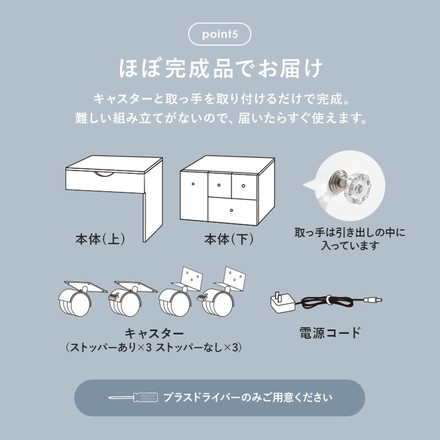 point5

ほぼ完成品でお届け

キャスターと取っ手を取り付けるだけで完成。
難しい組み立てがないので、届いたらすぐ使えます。

本体(上)

本体(下)

取っ手は引き出しの中に入っています

キャスター
(ストッパーあり×3 ストッパーなし×3)

電源コード

プラスドライバーのみご用意ください