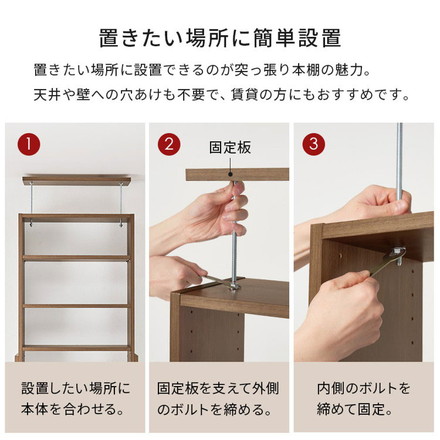 置きたい場所に簡単設置

置きたい場所に設置できるのが突っ張り本棚の魅力。
天井や壁への穴あけも不要で、賃貸の方にもおすすめです。

1

設置したい場所に本体を合わせる。

2

固定板

固定板を支えて外側のボルトを締める。

3

内側のボルトを締めて固定。