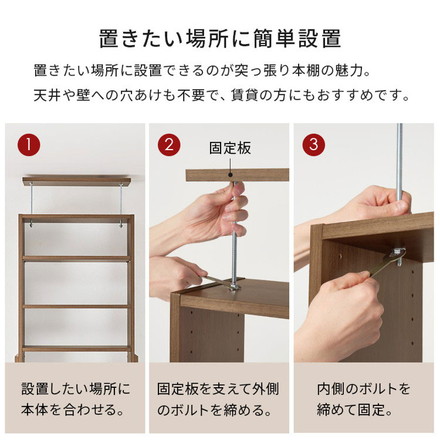 置きたい場所に簡単設置

置きたい場所に設置できるのが突っ張り本棚の魅力。
天井や壁への穴あけも不要で、賃貸の方にもおすすめです。

1

設置したい場所に本体を合わせる。

2

固定板

固定板を支えて外側のボルトを締める。

3

内側のボルトを締めて固定。