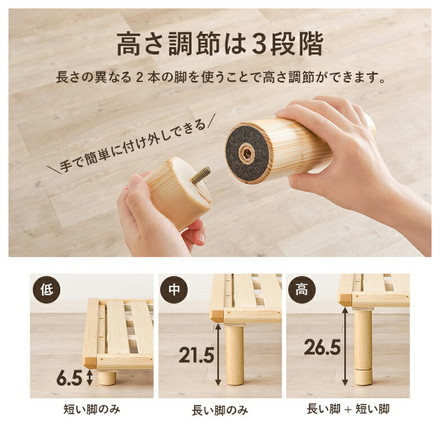 高さ調節は3段階

長さの異なる 2 本の脚を使うことで高さ調節ができます。

＼手で簡単に付け外しできる／

低

6.5

短い脚のみ

中

21.5

長い脚のみ

高

26.5

長い脚 + 短い脚