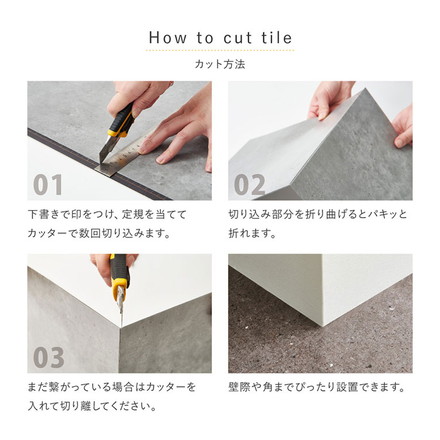 How to cut tile

カット方法

01

下書きで印をつけ、定規を当ててカッターで数回切り込みます。

02

切り込み部分を折り曲げるとパキッと折れます。

03

まだ繋がっている場合はカッターを入れて切り離してください。

壁際や角までぴったり設置できます。