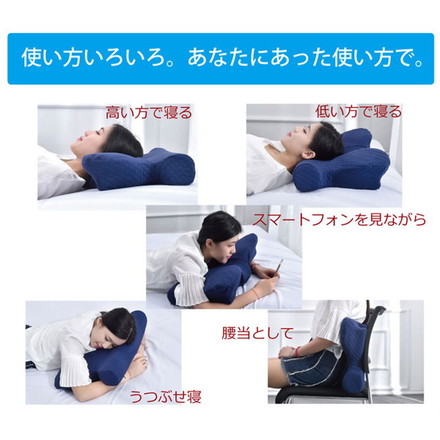 使い方いろいろ。あなたにあった使い方で。

高い方で寝る

低い方で寝る

スマートフォンを見ながら

腰当として

うつぶせ寝