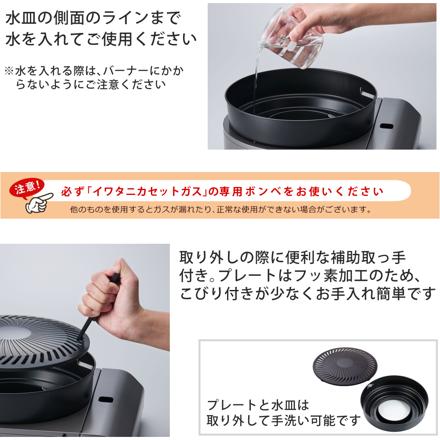 水皿の側面のラインまで水を入れてご使用ください

※水を入れる際は、バーナーにかからないようにご注意ください

注意!

必ず「イワタニカセットガス」の専用ボンベをお使いください

他のものを使用するとガスが漏れたり、正常な使用ができない場合がございます。

取り外しの際に便利な補助取っ手付き。プレートはフッ素加工のため、こびり付きが少なくお手入れ簡単です

プレートと水皿は取り外して手洗い可能です