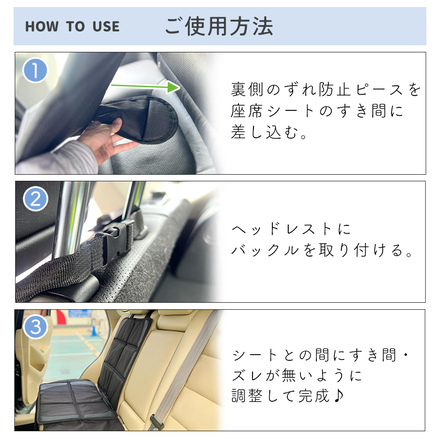 HOW TO USE ご使用方法

1

裏側のずれ防止ピースを座席シートのすき間に差し込む。

2

ヘッドレストにバックルを取り付ける。

3

シートとの間にすき間・ズレが無いように調整して完成♪