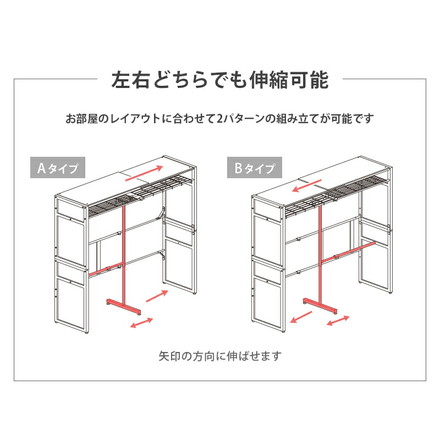 左右どちらでも伸縮可能

お部屋のレイアウトに合わせて2パターンの組み立てが可能です

Aタイプ

Bタイプ

矢印の方向に伸ばせます