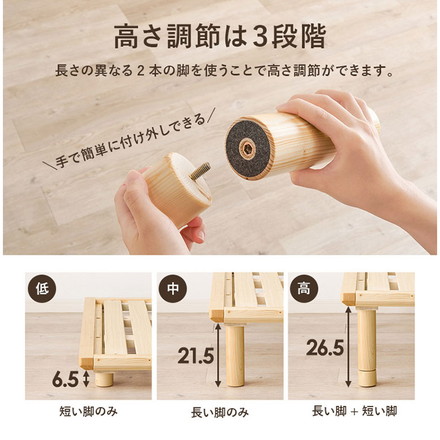 高さ調節は3段階

長さの異なる2本の脚を使うことで高さ調節ができます。

＼手で簡単に付け外しできる／

低

6.5

短い脚のみ

中

21.5

長い脚のみ

高

26.5

長い脚 + 短い脚