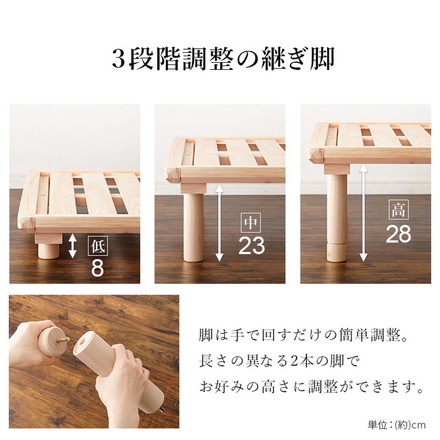 3段階調整の継ぎ脚

低
8

中
23

高
28

脚は手で回すだけの簡単調整。
長さの異なる2本の脚で
お好みの高さに調整ができます。

単位:(約)cm