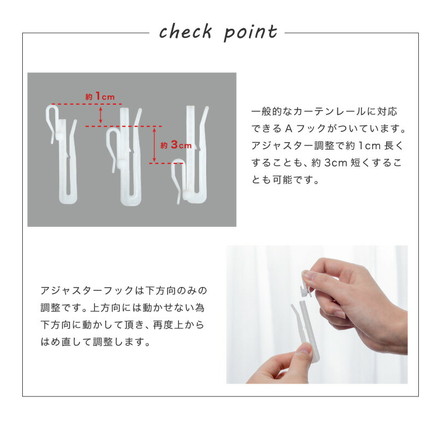 check point

約 1cm

約 3cm

一般的なカーテンレールに対応できる A フックがついています。アジャスター調整で約 1cm 長くすることも、約 3cm 短くすることも可能です。

アジャスターフックは下方向のみの調整です。上方向には動かせない為下方向に動かして頂き、再度上からはめ直して調整します。