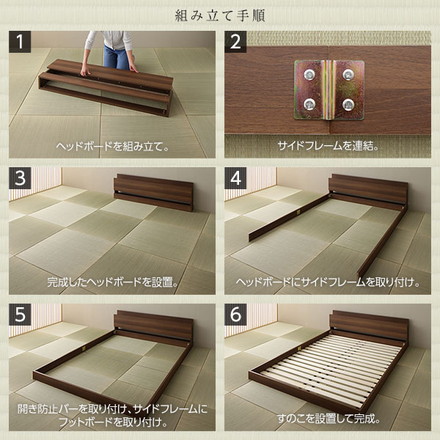 組み立て手順

1
ヘッドボードを組み立て。

2
サイドフレームを連結。

3
完成したヘッドボードを設置。

4
ヘッドボードにサイドフレームを取り付け。

5
開き防止バーを取り付け、サイドフレームにフットボードを取り付け。

6
すのこを設置して完成。