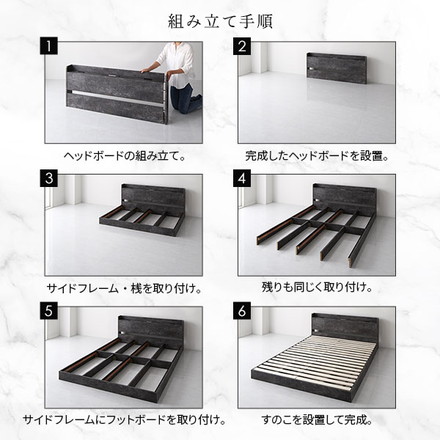 組み立て手順

1
ヘッドボードの組み立て。

2
完成したヘッドボードを設置。

3
サイドフレーム・桟を取り付け。

4
残りも同じく取り付け。

5
サイドフレームにフットボードを取り付け。

6
すのこを設置して完成。