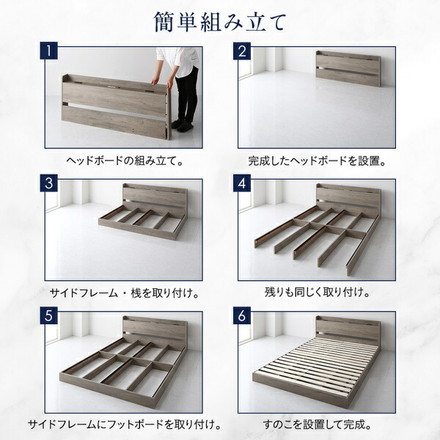 簡単組み立て

1

ヘッドボードの組み立て。

2

完成したヘッドボードを設置。

3

サイドフレーム・桟を取り付け。

4

残りも同じく取り付け。

5

サイドフレームにフットボードを取り付け。

6

すのこを設置して完成。