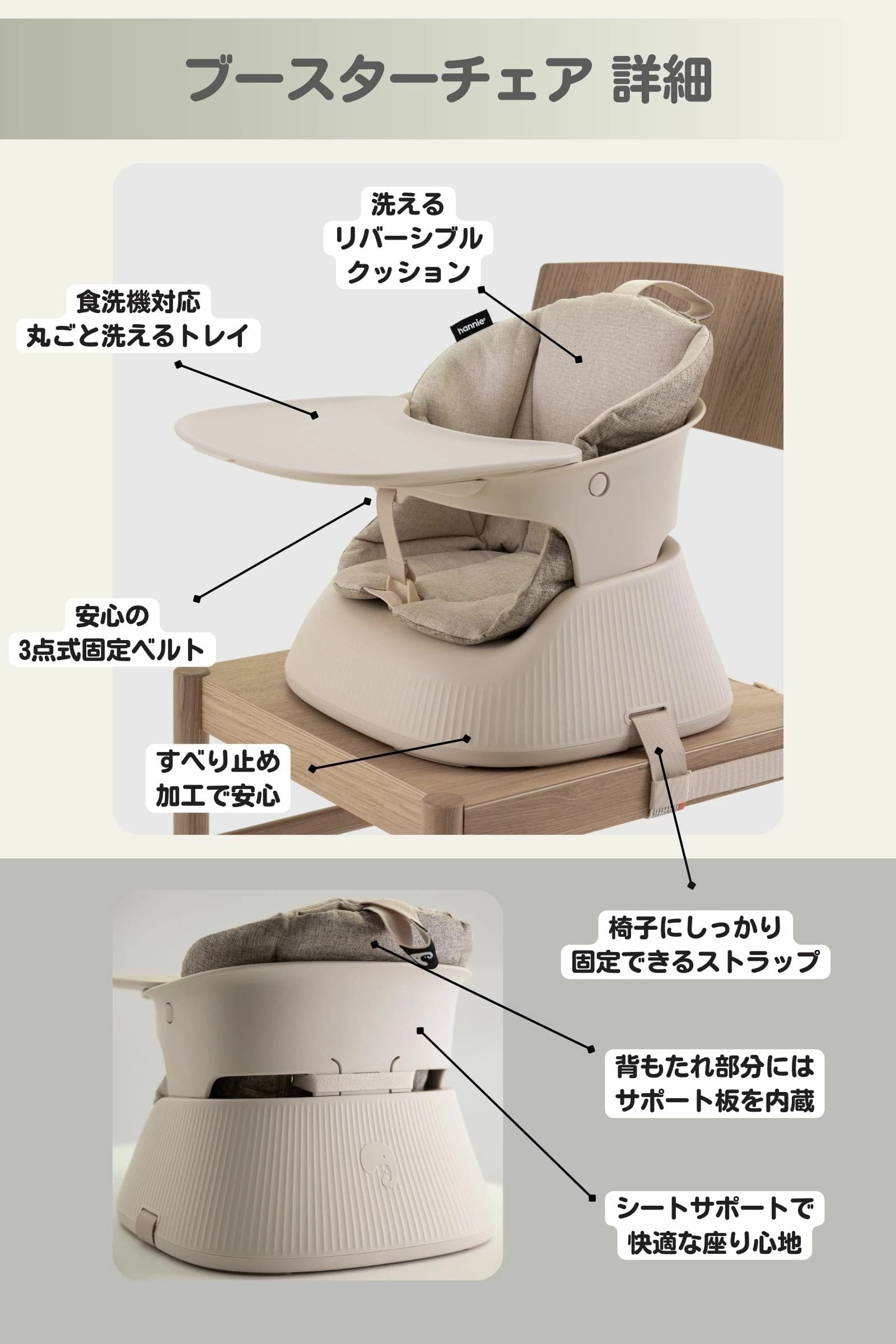 ブースターチェア 詳細

洗える
リバーシブル
クッション

食洗機対応
丸ごと洗えるトレイ

hannie

安心の
3点式固定ベルト

すべり止め
加工で安心

椅子にしっかり
固定できるストラップ

背もたれ部分には
サポート板を内蔵

シートサポートで
快適な座り心地