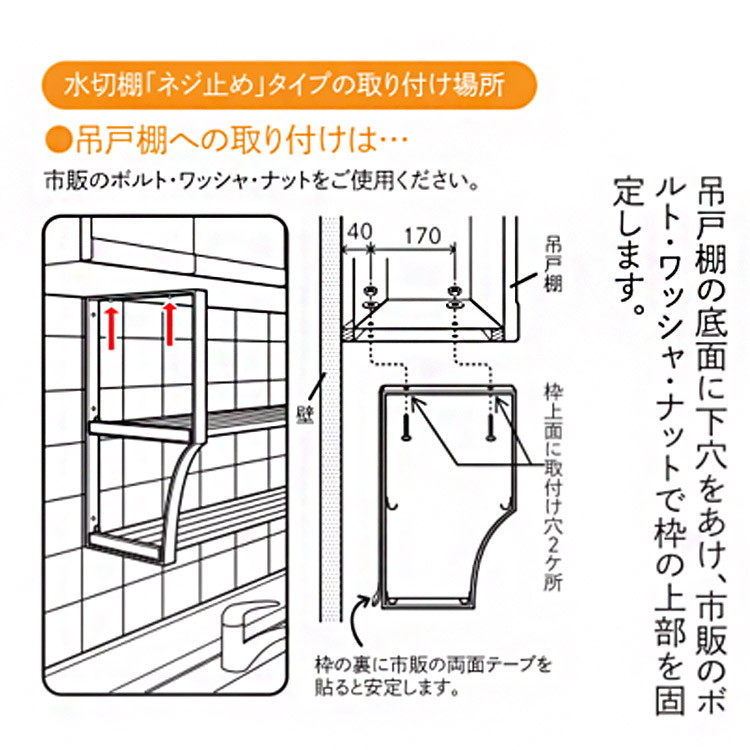 水切棚「ネジ止め」タイプの取り付け場所

●吊戸棚への取り付けは…

市販のボルト・ワッシャ・ナットをご使用ください。

40

170

吊戸棚

壁

枠上面に取付け穴2ケ所

枠の裏に市販の両面テープを貼ると安定します。

吊戸棚の底面に下穴をあけ、市販のボルト・ワッシャ・ナットで枠の上部を固定します。