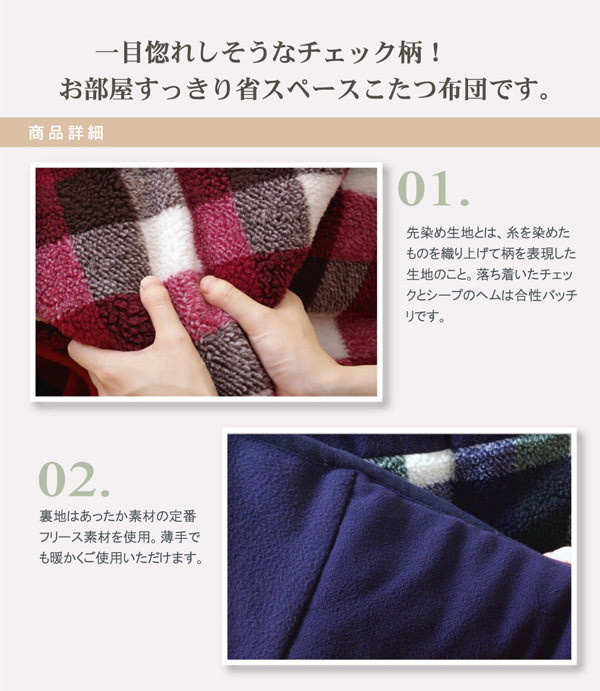 一目惚れしそうなチェック柄！
お部屋すっきり省スペースこたつ布団です。

商品詳細

01.

先染め生地とは、糸を染めたものを織り上げて柄を表現した生地のこと。落ち着いたチェックとシープのヘムは合性バッチリです。

02.

裏地はあったか素材の定番フリース素材を使用。薄手でも暖かくご使用いただけます。