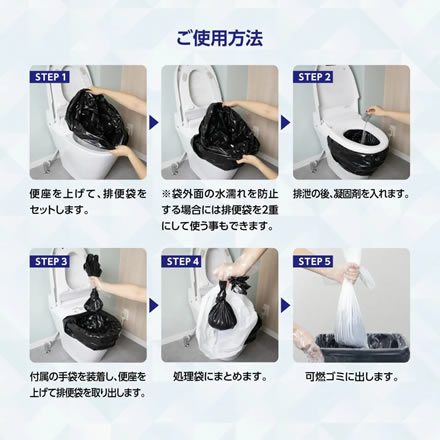 ご使用方法

STEP 1

便座を上げて、排便袋をセットします。

※袋外面の水濡れを防止する場合には排便袋を2重にして使う事もできます。

STEP 2

排泄の後、凝固剤を入れます。

STEP 3

付属の手袋を装着し、便座を上げて排便袋を取り出します。

STEP 4

処理袋にまとめます。

STEP 5

可燃ゴミに出します。