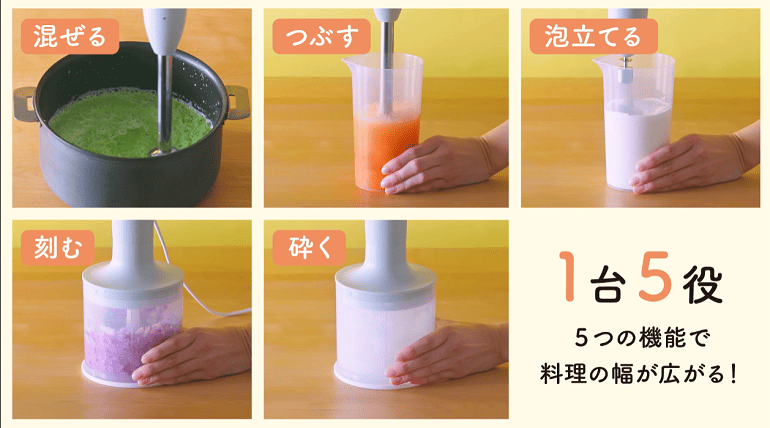 混ぜる

つぶす

泡立てる

刻む

砕く

1台5役

5つの機能で
料理の幅が広がる!