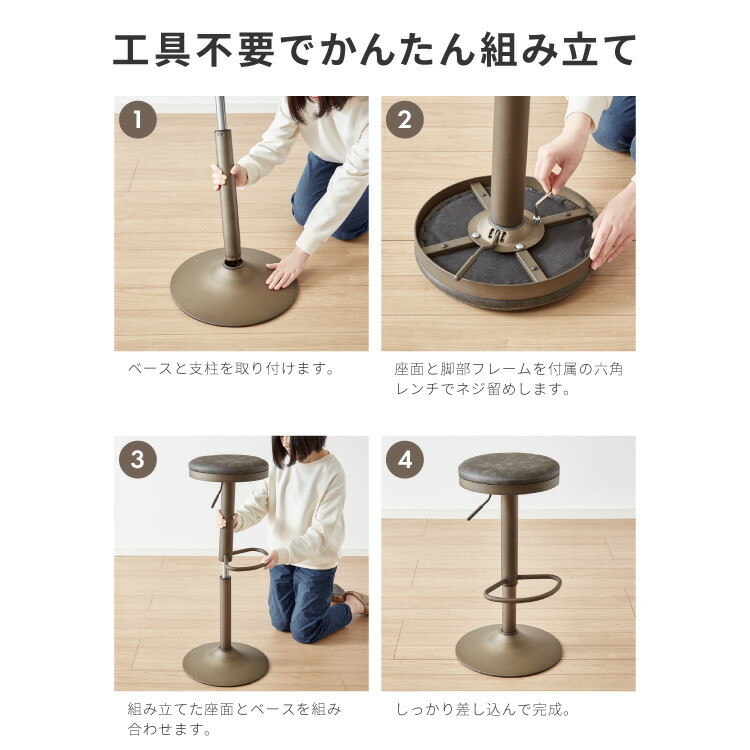 工具不要でかんたん組み立て

1

ベースと支柱を取り付けます。

2

座面と脚部フレームを付属の六角レンチでネジ留めします。

3

組み立てた座面とベースを組み合わせます。

4

しっかり差し込んで完成。