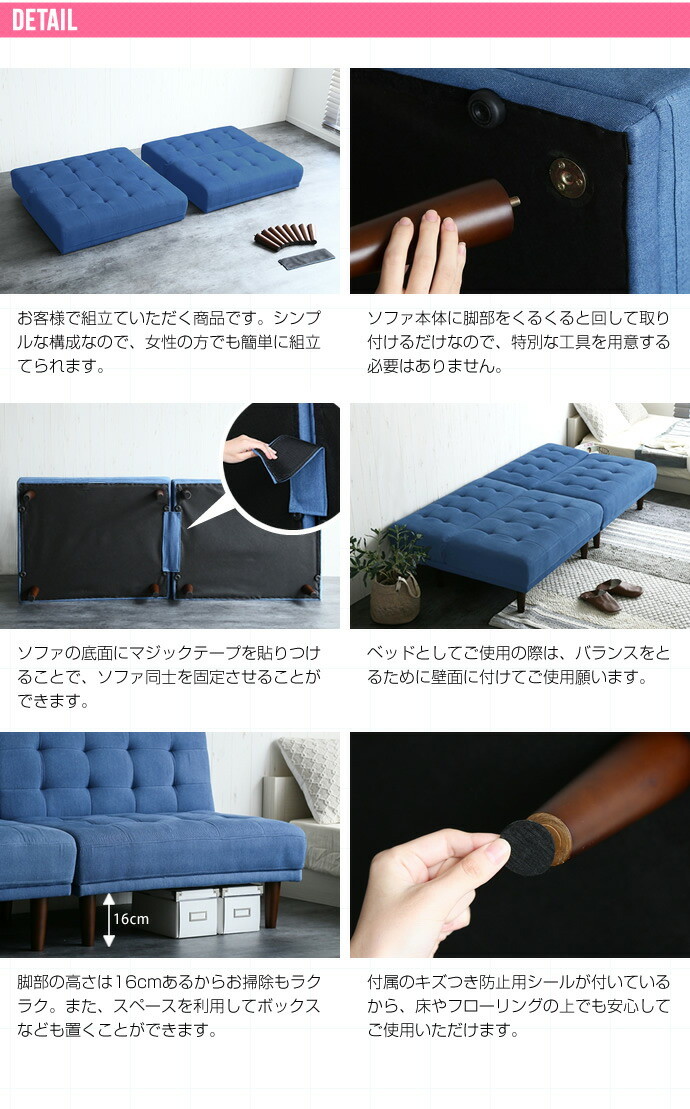 DETAIL

お客様で組立ていただく商品です。シンプルな構成なので、女性の方でも簡単に組立てられます。

ソファ本体に脚部をくるくると回して取り付けるだけなので、特別な工具を用意する必要はありません。

ソファの底面にマジックテープを貼りつけることで、ソファ同士を固定させることができます。

ベッドとしてご使用の際は、バランスをとるために壁面に付けてご使用願います。

16cm

脚部の高さは16cmあるからお掃除もラクラク。また、スペースを利用してボックスなども置くことができます。

付属のキズつき防止用シールが付いているから、床やフローリングの上でも安心してご使用いただけます。