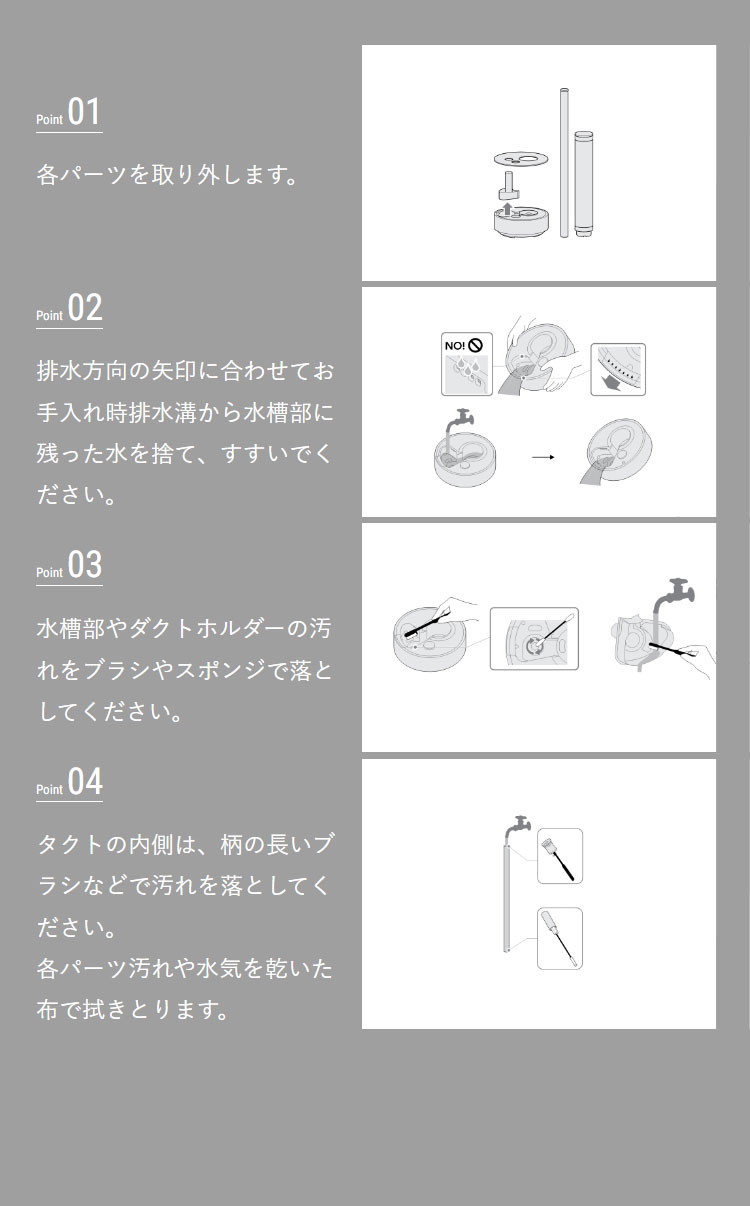 Point 01

各パーツを取り外します。

Point 02

排水方向の矢印に合わせてお手入れ時排水溝から水槽部に残った水を捨て、すすいでください。

NO!

Point 03

水槽部やダクトホルダーの汚れをブラシやスポンジで落としてください。

Point 04

タクトの内側は、柄の長いブラシなどで汚れを落としてください。
各パーツ汚れや水気を乾いた布で拭きとります。