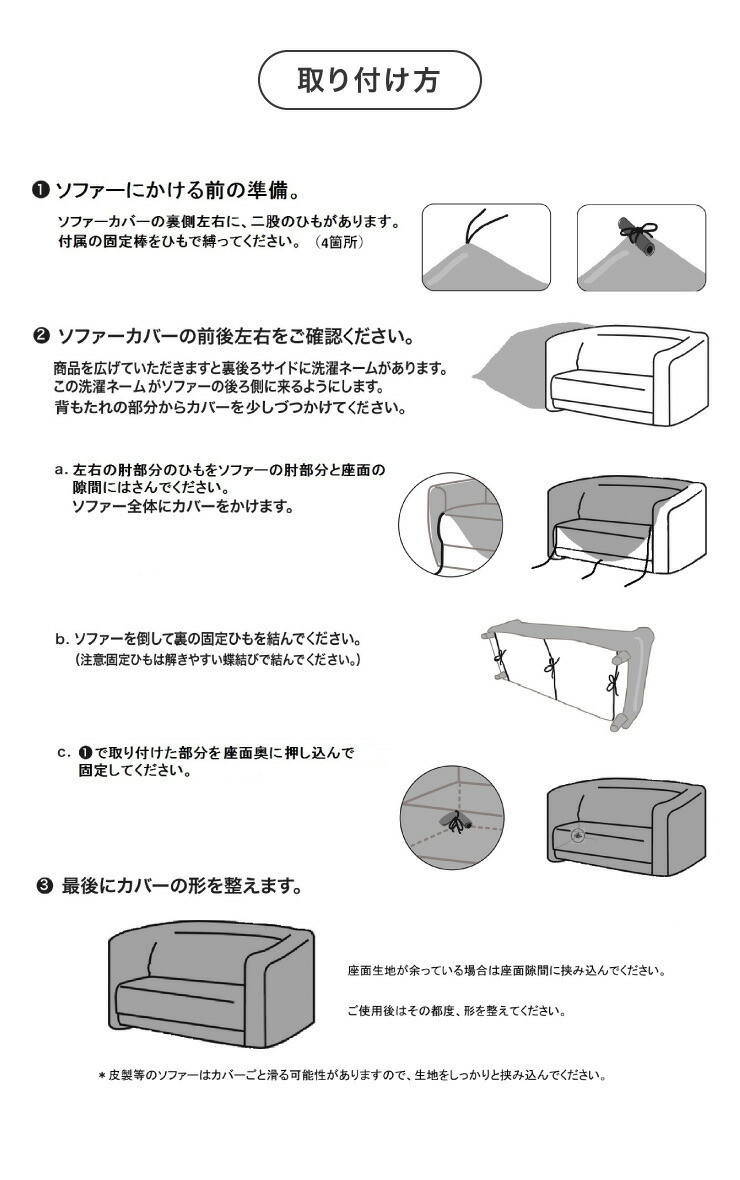 取り付け方

❶ ソファーにかける前の準備。

ソファーカバーの裏側左右に、二股のひもがあります。
付属の固定棒をひもで縛ってください。（4箇所）

❷ ソファーカバーの前後左右をご確認ください。

商品を広げていただきますと裏後ろサイドに洗濯ネームがあります。
この洗濯ネームがソファーの後ろ側に来るようにします。
背もたれの部分からカバーを少しづつかけてください。

a. 左右の肘部分のひもをソファーの肘部分と座面の隙間にはさんでください。
ソファー全体にカバーをかけます。

b. ソファーを倒して裏の固定ひもを結んでください。
（注意固定ひもは解きやすい蝶結びで結んでください。）

c. ❶で取り付けた部分を座面奥に押し込んで固定してください。

❸ 最後にカバーの形を整えます。

座面生地が余っている場合は座面隙間に挟み込んでください。

ご使用後はその都度、形を整えてください。

＊皮製等のソファーはカバーごと滑る可能性がありますので、生地をしっかりと挟み込んでください。