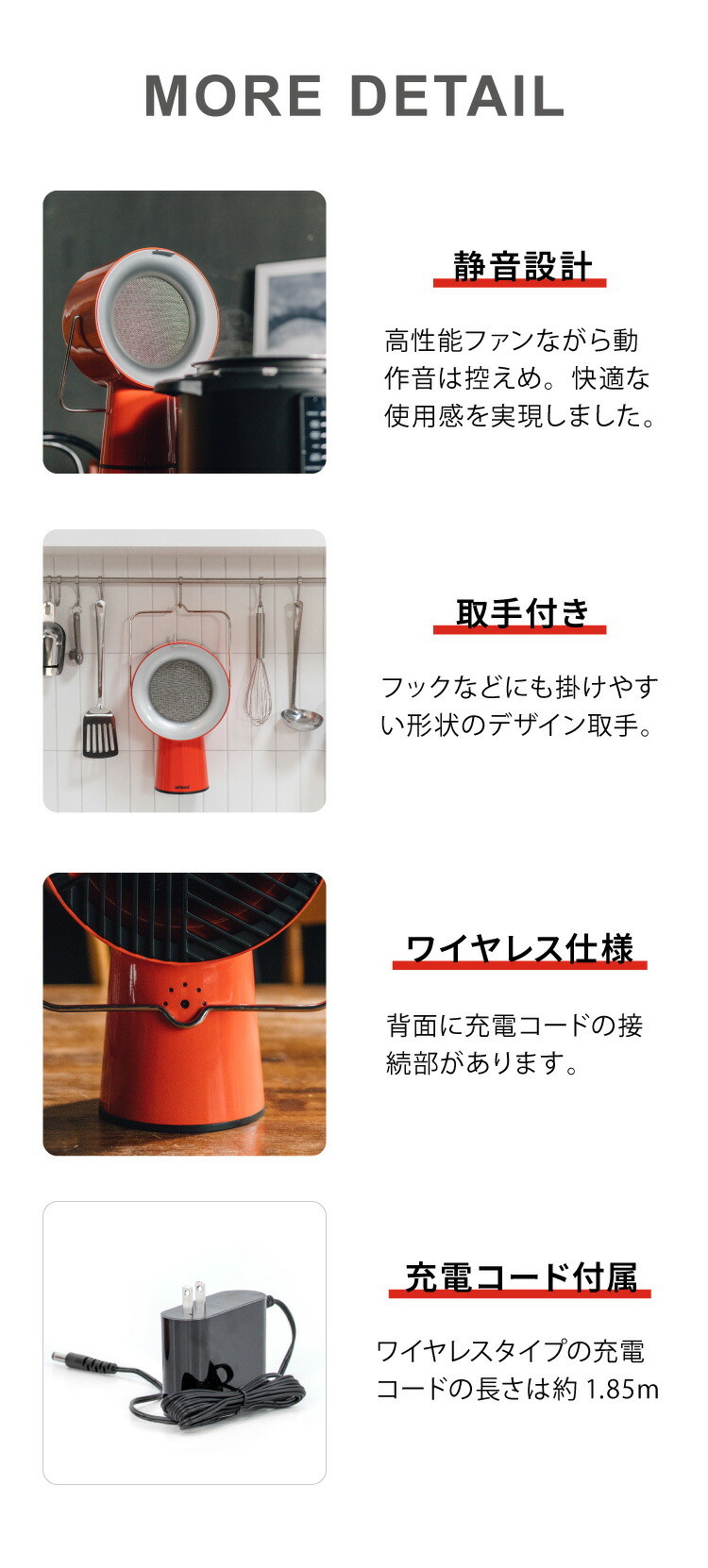 MORE DETAIL

静音設計

高性能ファンながら動作音は控えめ。快適な使用感を実現しました。

取手付き

フックなどにも掛けやすい形状のデザイン取手。

ワイヤレス仕様

背面に充電コードの接続部があります。

充電コード付属

ワイヤレスタイプの充電コードの長さは約 1.85m