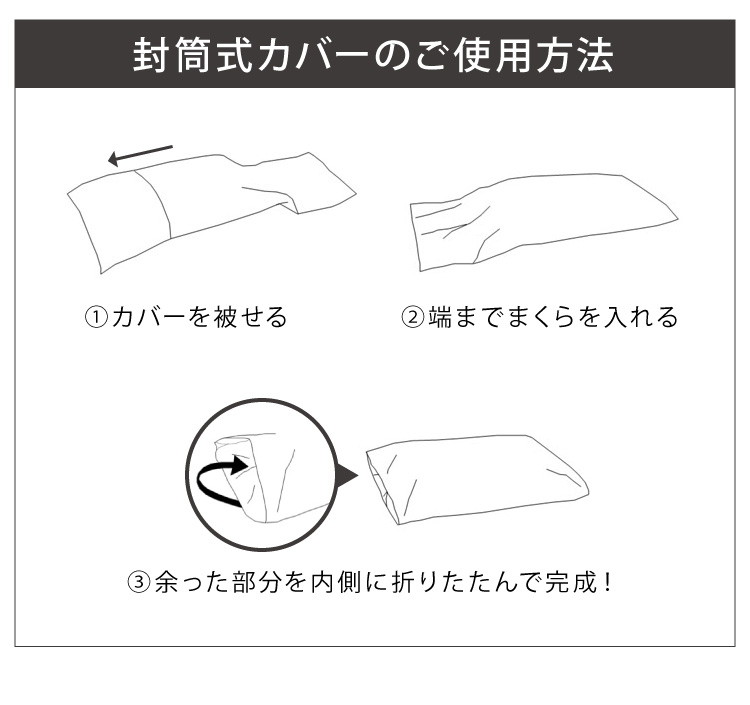 封筒式カバーのご使用方法

①カバーを被せる

②端までまくらを入れる

③余った部分を内側に折りたたんで完成！