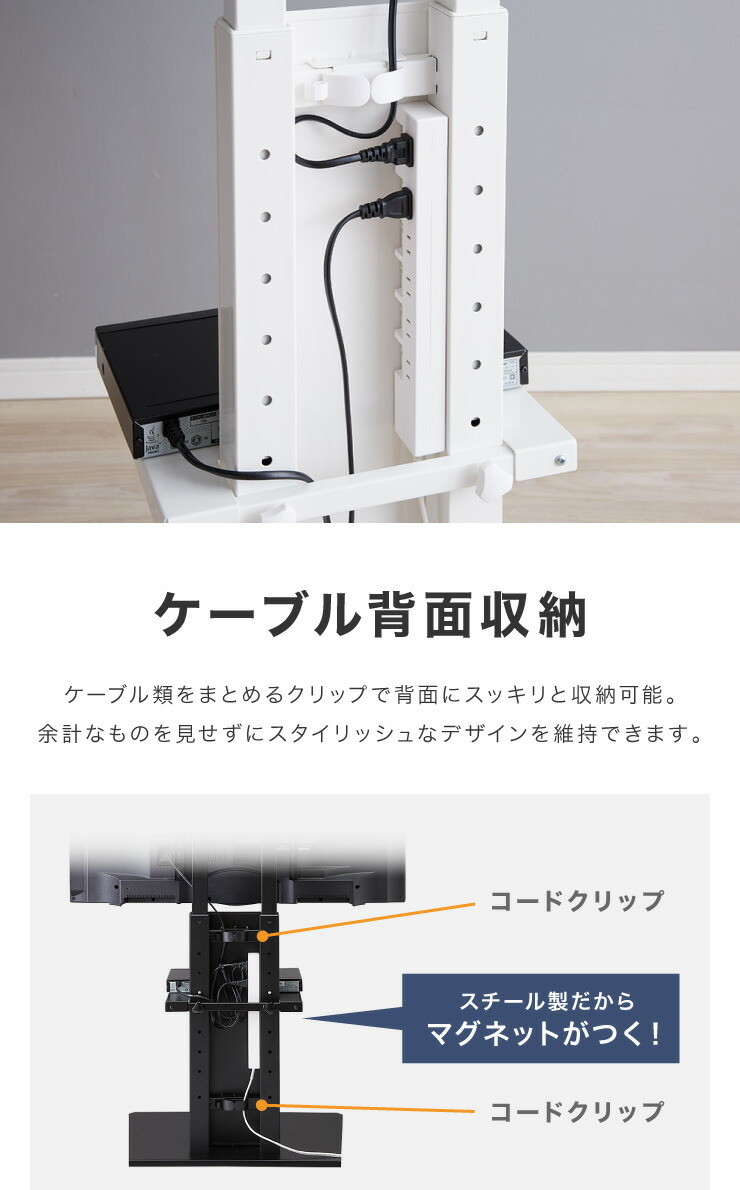 ケーブル背面収納

ケーブル類をまとめるクリップで背面にスッキリと収納可能。
余計なものを見せずにスタイリッシュなデザインを維持できます。

コードクリップ

スチール製だから
マグネットがつく！

コードクリップ