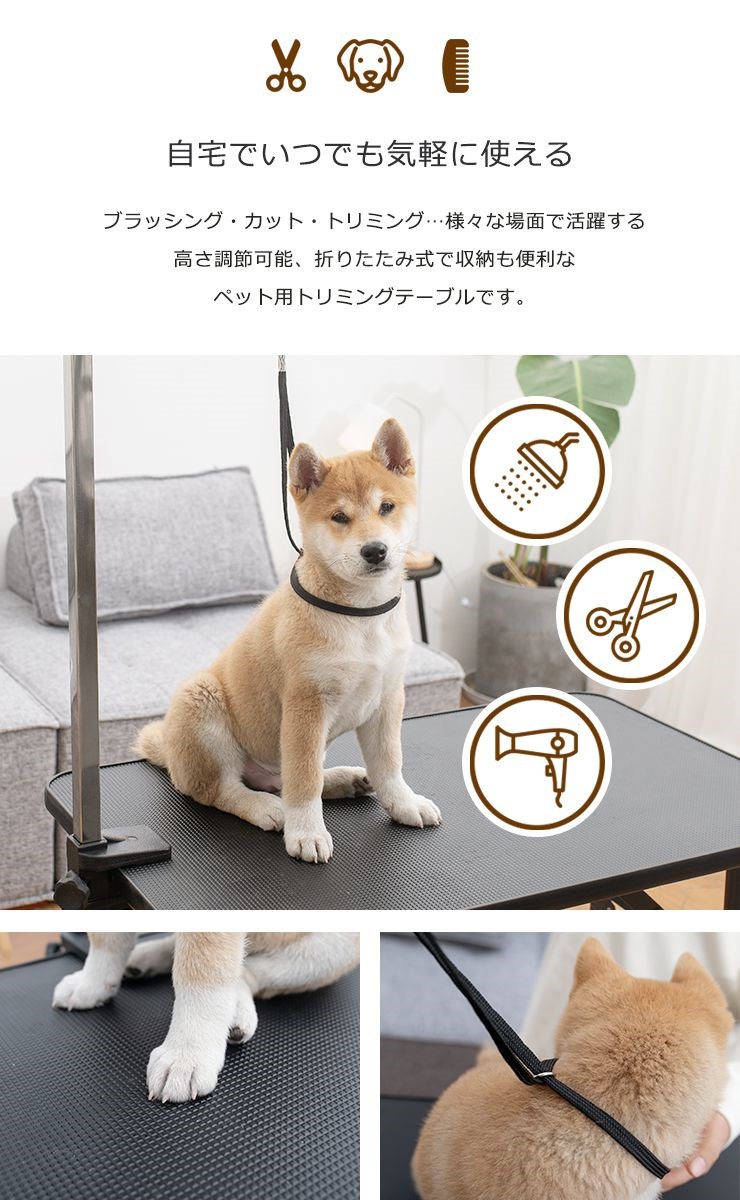 自宅でいつでも気軽に使える

ブラッシング・カット・トリミング…様々な場面で活躍する
高さ調節可能、折りたたみ式で収納も便利な
ペット用トリミングテーブルです。