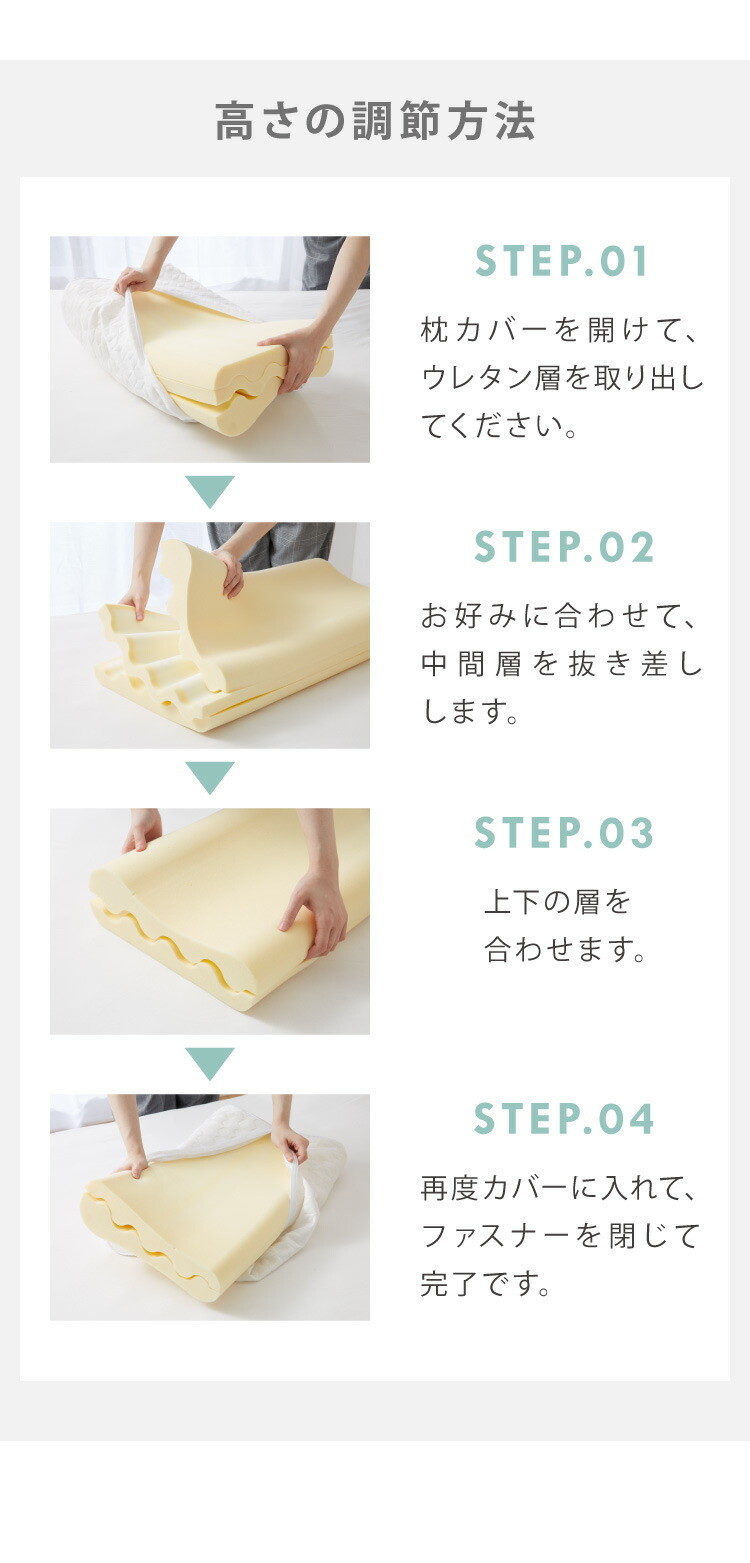 高さの調節方法

STEP.01

枕カバーを開けて、ウレタン層を取り出してください。

STEP.02

お好みに合わせて、中間層を抜き差しします。

STEP.03

上下の層を合わせます。

STEP.04

再度カバーに入れて、ファスナーを閉じて完了です。