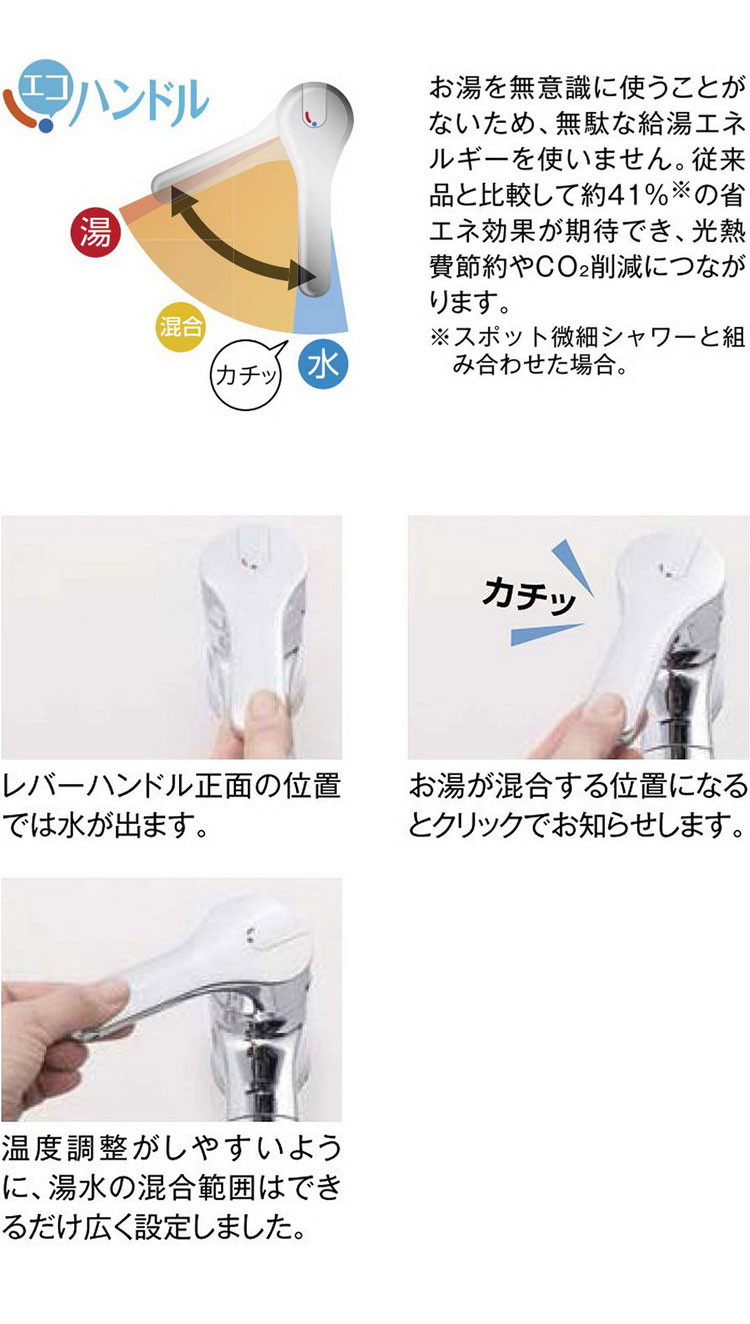 エコハンドル

湯

混合

カチッ

水

お湯を無意識に使うことがないため、無駄な給湯エネルギーを使いません。従来品と比較して約41%※の省エネ効果が期待でき、光熱費節約や$CO_2$削減につながります。

※スポット微細シャワーと組み合わせた場合。

レバーハンドル正面の位置では水が出ます。

カチッ

お湯が混合する位置になるとクリックでお知らせします。

温度調整がしやすいように、湯水の混合範囲はできるだけ広く設定しました。