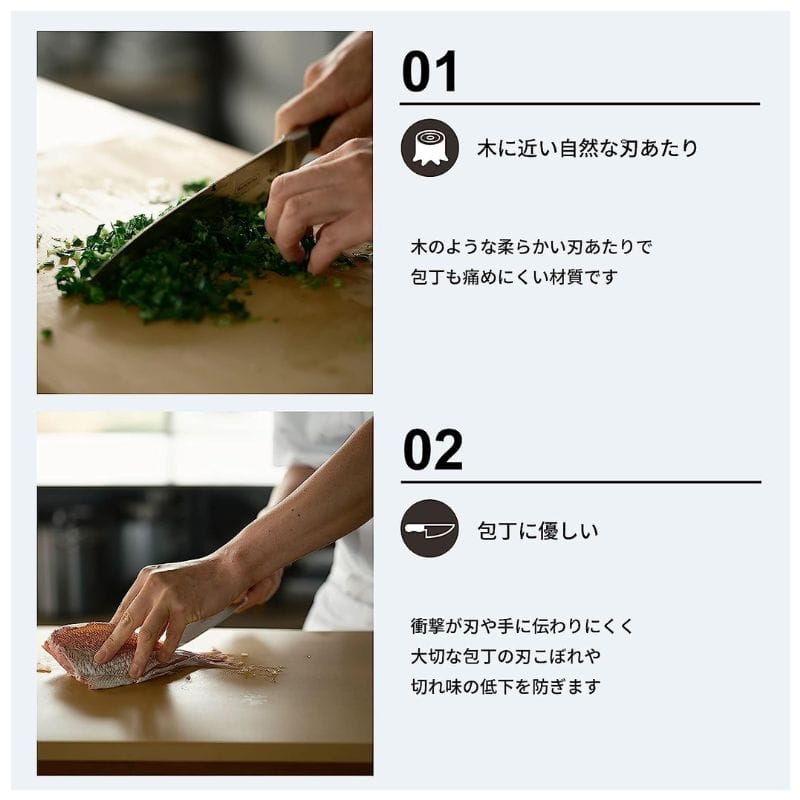 01

木に近い自然な刃あたり

木のような柔らかい刃あたりで
包丁も痛めにくい材質です

02

包丁に優しい

衝撃が刃や手に伝わりにくく
大切な包丁の刃こぼれや
切れ味の低下を防ぎます