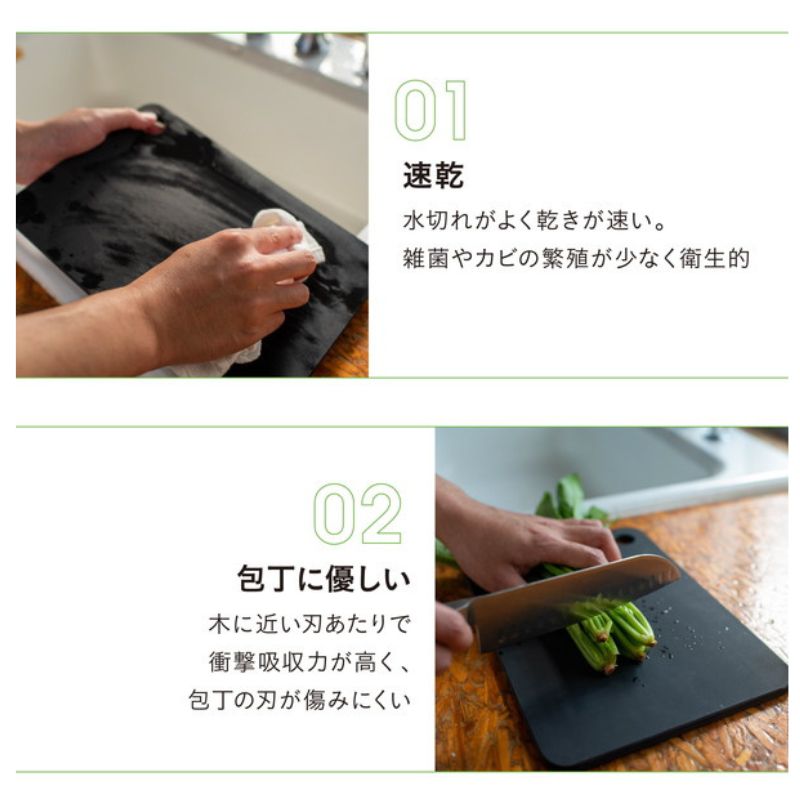 01
速乾
水切れがよく乾きが速い。
雑菌やカビの繁殖が少なく衛生的

02
包丁に優しい
木に近い刃あたりで
衝撃吸収力が高く、
包丁の刃が傷みにくい