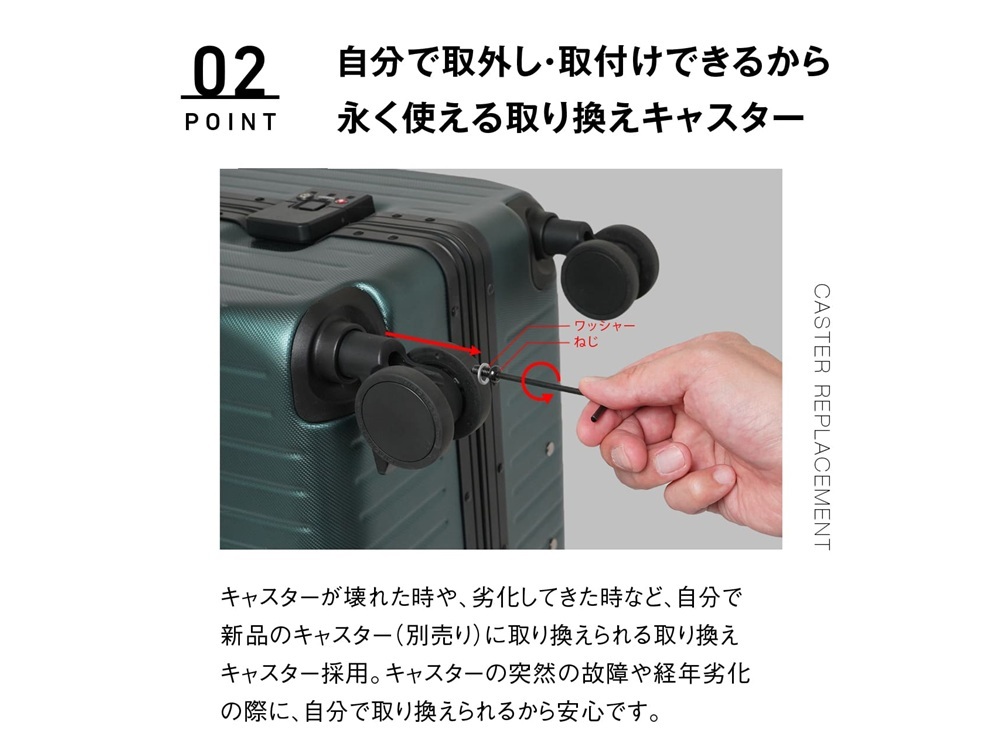 02
POINT

自分で取外し・取付けできるから
永く使える取り換えキャスター

ワッシャー
ねじ

CASTER REPLACEMENT

キャスターが壊れた時や、劣化してきた時など、自分で新品のキャスター(別売り)に取り換えられる取り換えキャスター採用。キャスターの突然の故障や経年劣化の際に、自分で取り換えられるから安心です。