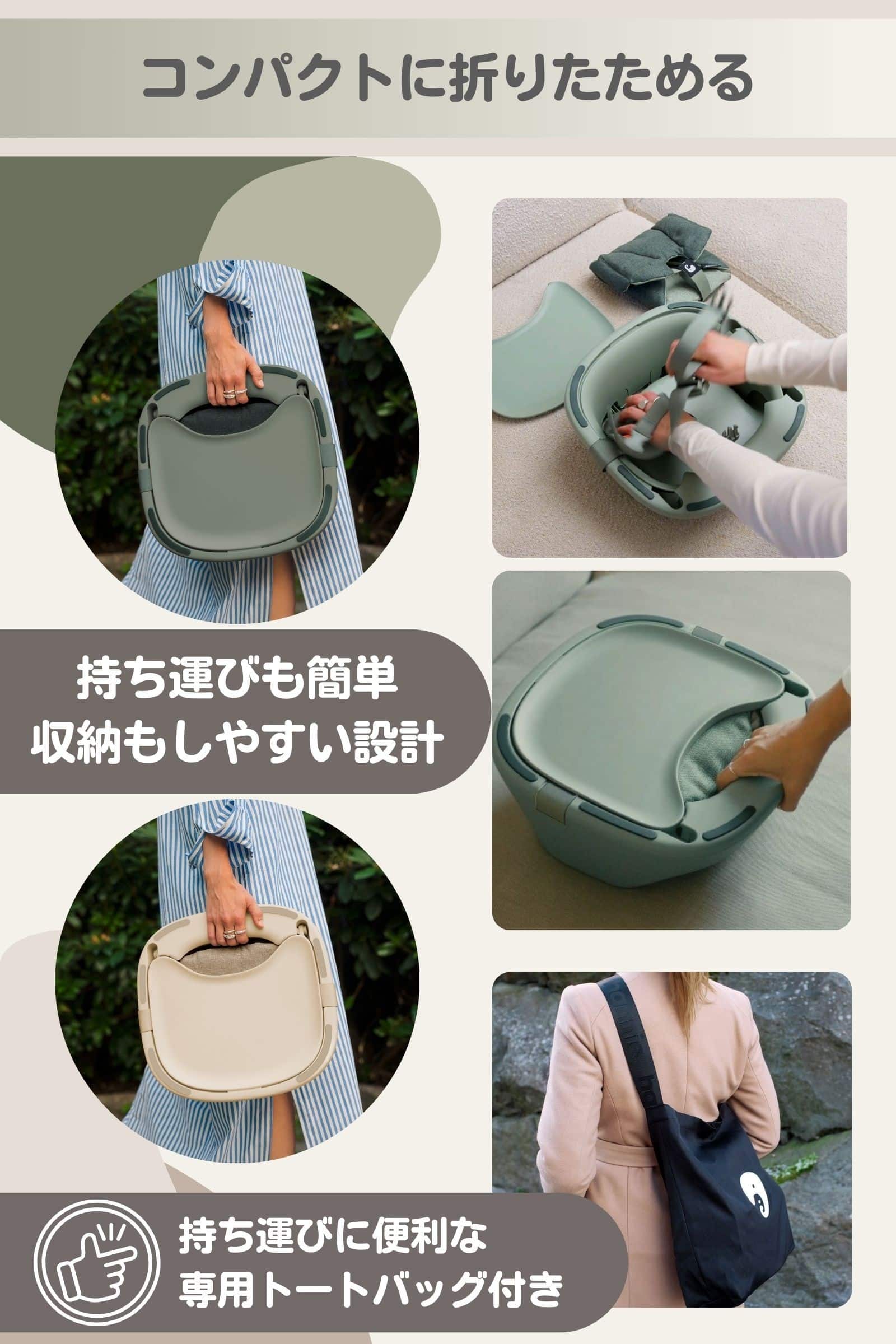 コンパクトに折りたためる

持ち運びも簡単
収納もしやすい設計

持ち運びに便利な
専用トートバッグ付き