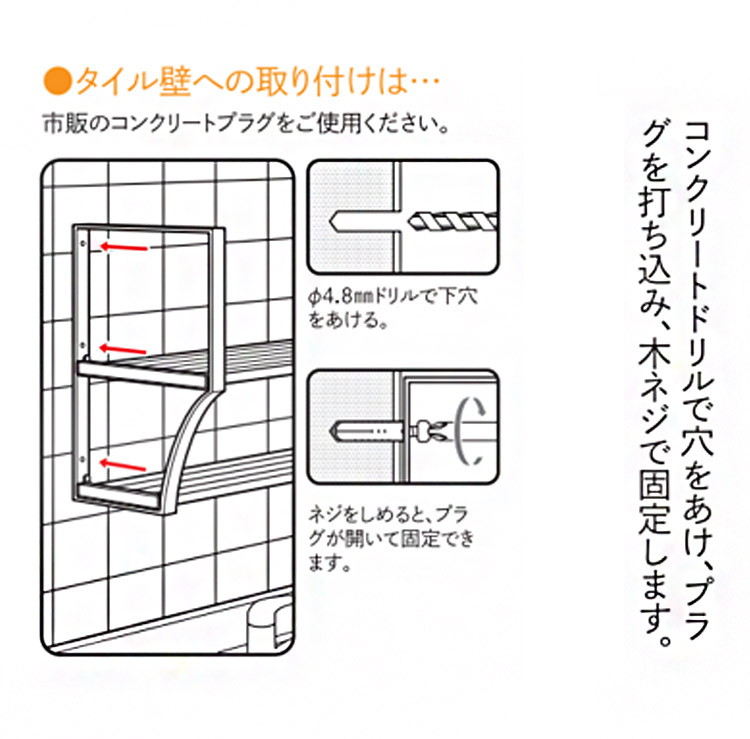 ●タイル壁への取り付けは…
市販のコンクリートプラグをご使用ください。

φ4.8㎜ドリルで下穴をあける。

ネジをしめると、プラグが開いて固定できます。

コンクリートドリルで穴をあけ、プラグを打ち込み、木ネジで固定します。