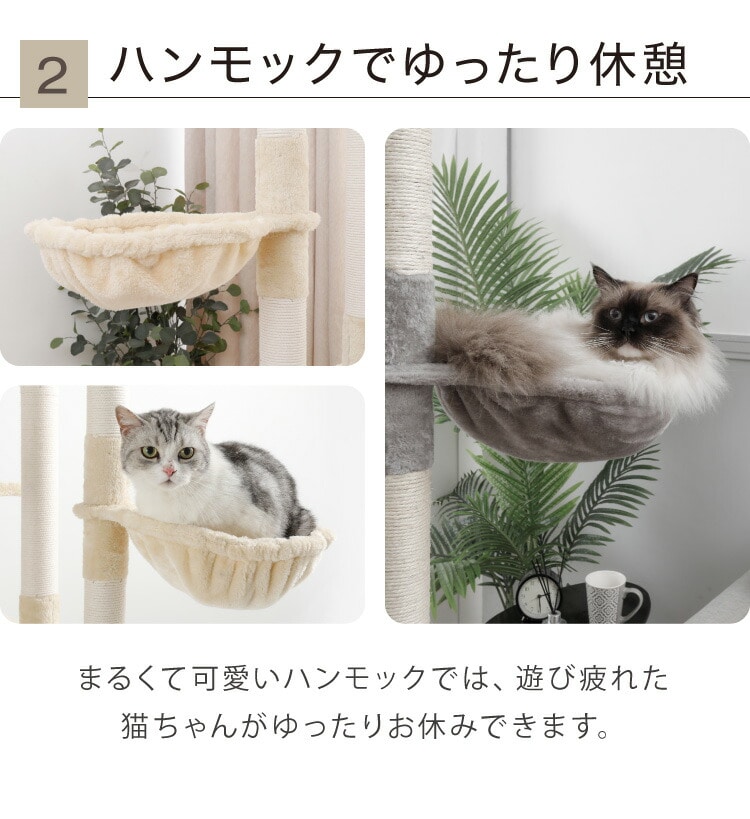 2 ハンモックでゆったり休憩

まるくて可愛いハンモックでは、遊び疲れた猫ちゃんがゆったりお休みできます。