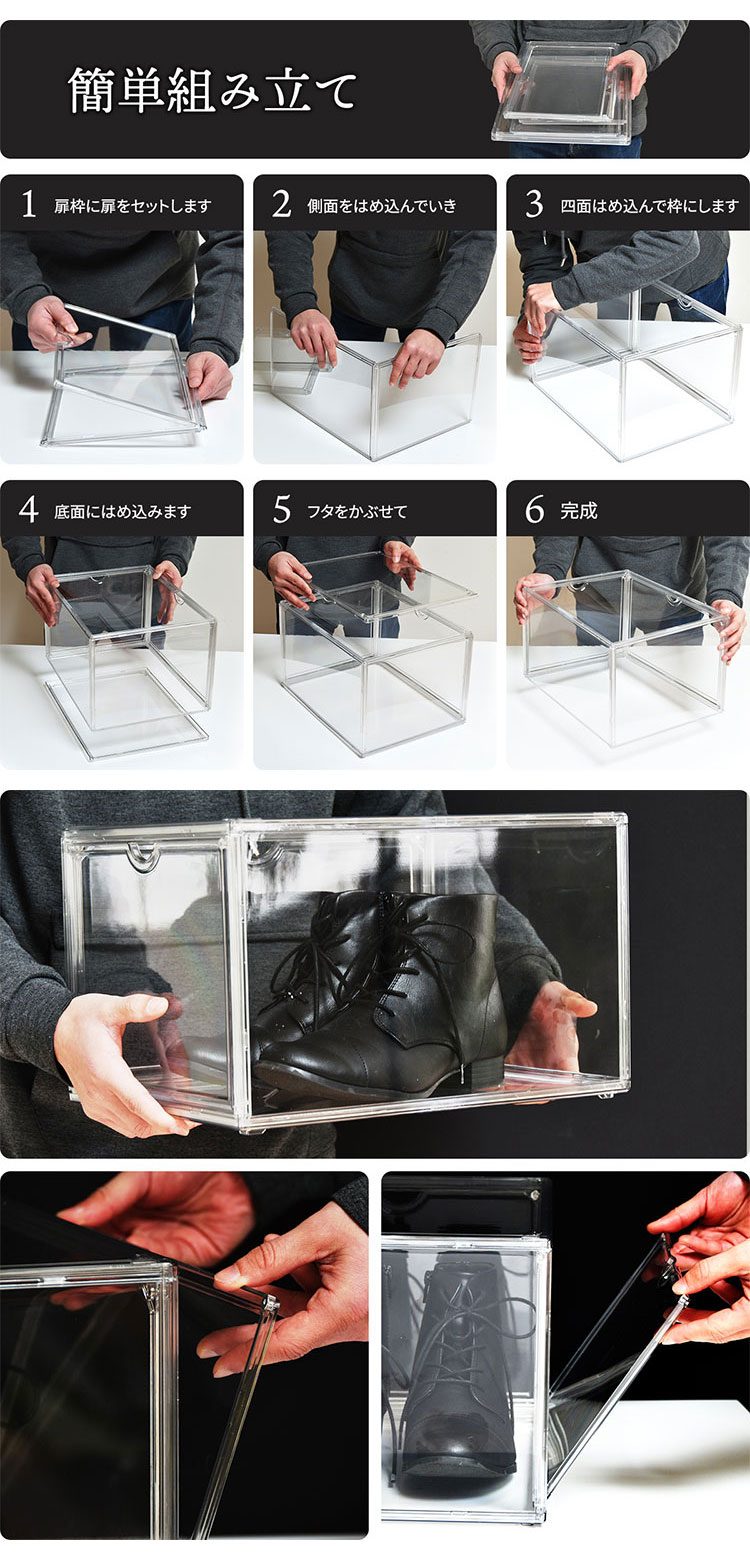 簡単組み立て

1 扉枠に扉をセットします

2 側面をはめ込んでいき

3 四面はめ込んで枠にします

4 底面にはめ込みます

5 フタをかぶせて

6 完成