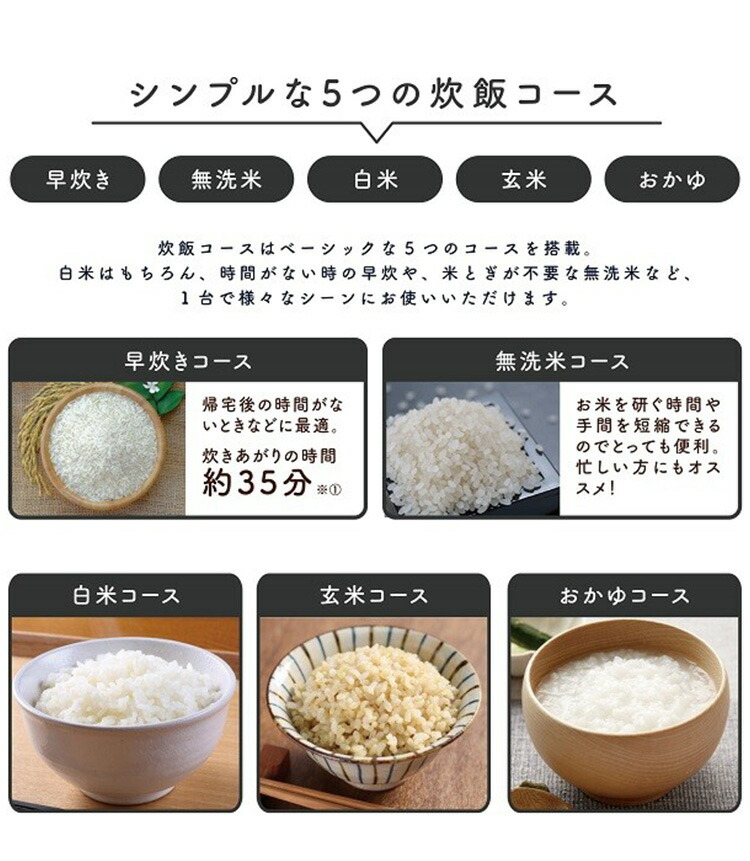 シンプルな5つの炊飯コース

早炊き

無洗米

白米

玄米

おかゆ

炊飯コースはベーシックな5つのコースを搭載。
白米はもちろん、時間がない時の早炊や、米とぎが不要な無洗米など、
1台で様々なシーンにお使いいただけます。

早炊きコース

帰宅後の時間がないときなどに最適。

炊きあがりの時間
約35分 ※①

無洗米コース

お米を研ぐ時間や手間を短縮できるのでとっても便利。忙しい方にもオススメ!

白米コース

玄米コース

おかゆコース