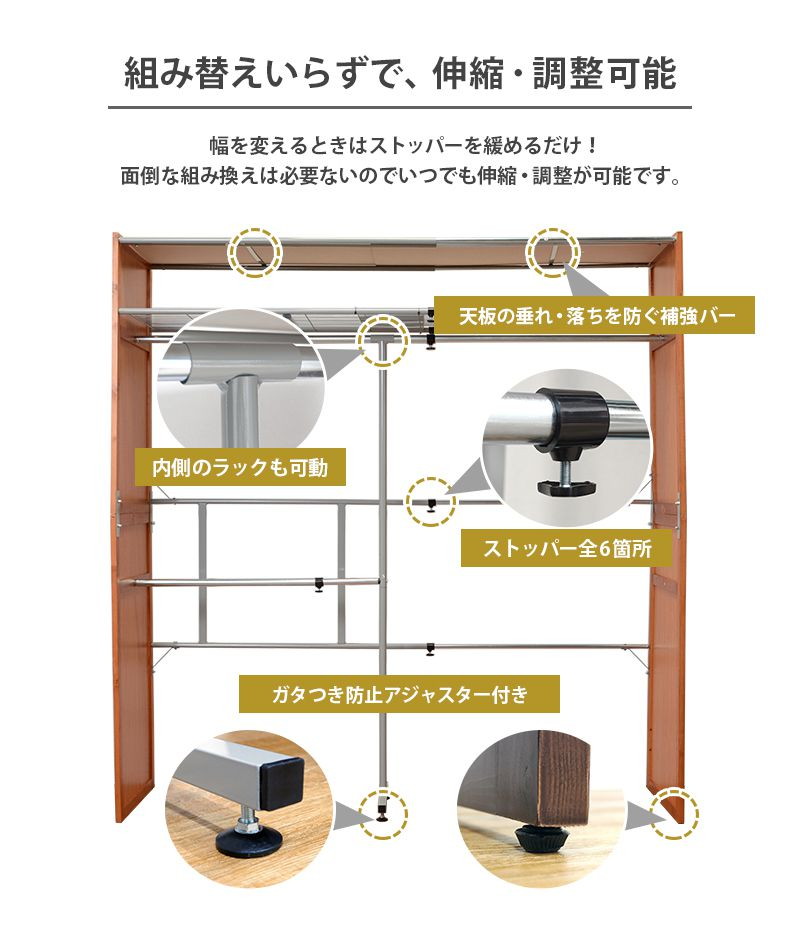 組み替えいらずで、伸縮・調整可能

幅を変えるときはストッパーを緩めるだけ！
面倒な組み換えは必要ないのでいつでも伸縮・調整が可能です。

天板の垂れ・落ちを防ぐ補強バー

内側のラックも可動

ストッパー全6箇所

ガタつき防止アジャスター付き