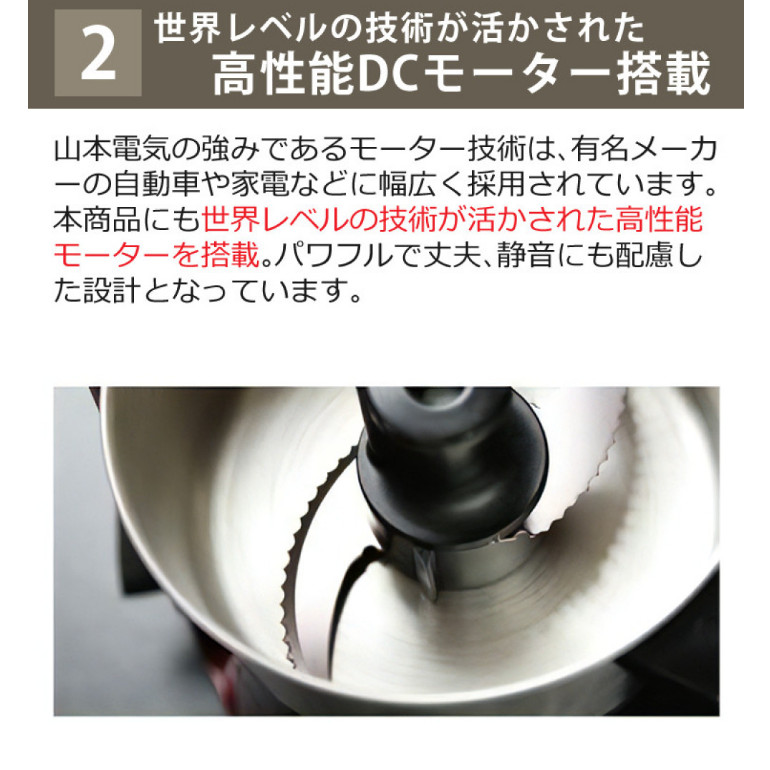 2 世界レベルの技術が活かされた
高性能DCモーター搭載

山本電気の強みであるモーター技術は、有名メーカーの自動車や家電などに幅広く採用されています。本商品にも世界レベルの技術が活かされた高性能モーターを搭載。パワフルで丈夫、静音にも配慮した設計となっています。