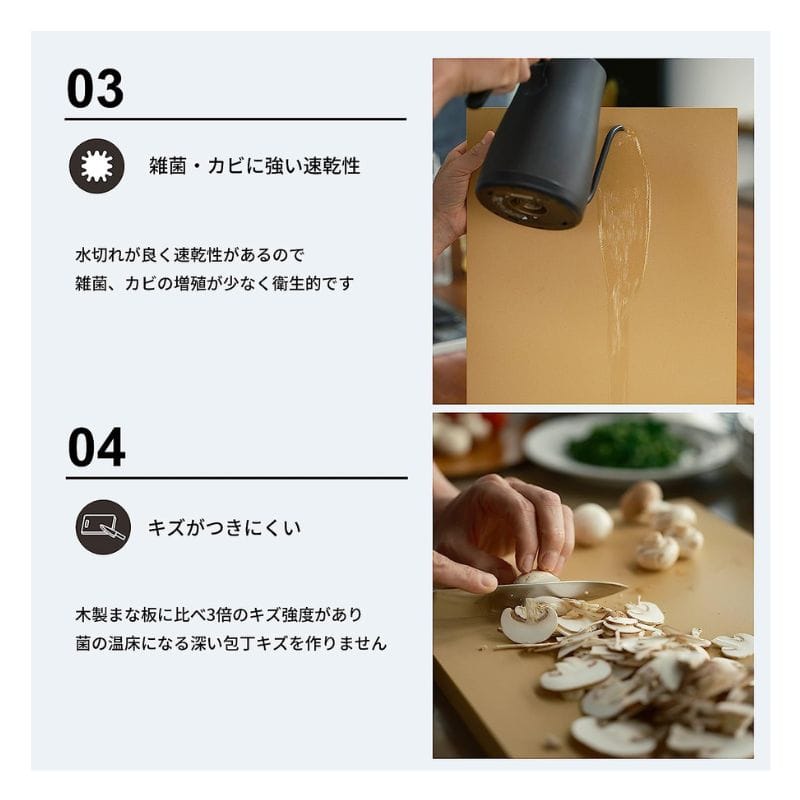 03

雑菌・カビに強い速乾性

水切れが良く速乾性があるので
雑菌、カビの増殖が少なく衛生的です

04

キズがつきにくい

木製まな板に比べ3倍のキズ強度があり
菌の温床になる深い包丁キズを作りません