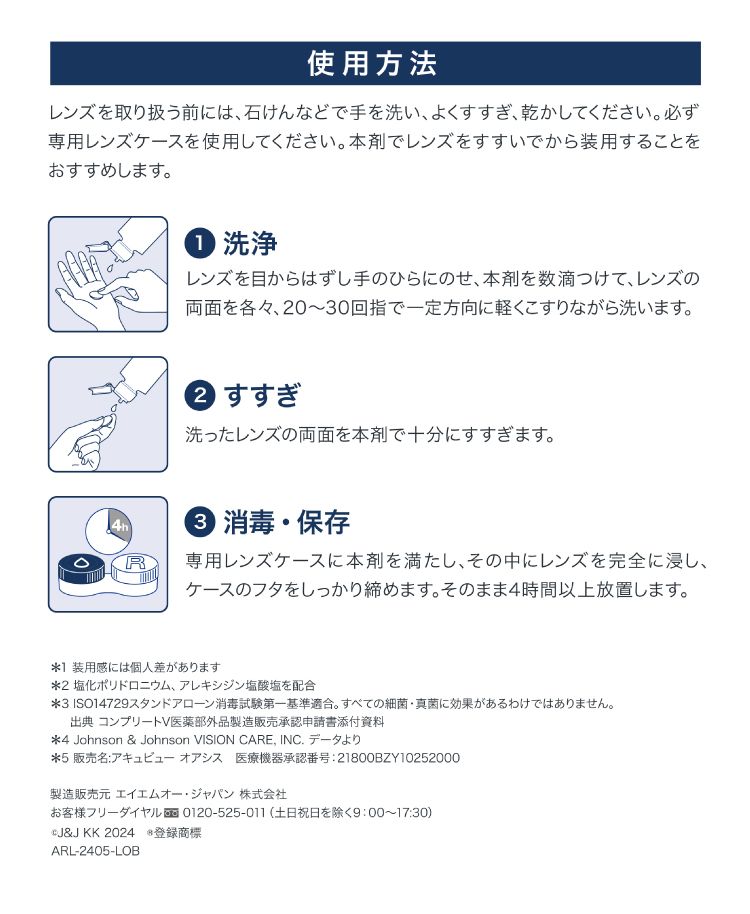 使用方法

レンズを取り扱う前には、石けんなどで手を洗い、よくすすぎ、乾かしてください。必ず専用レンズケースを使用してください。本剤でレンズをすすいでから装用することをおすすめします。

1 洗浄
レンズを目からはずし手のひらにのせ、本剤を数滴つけて、レンズの両面を各々、20～30回指で一定方向に軽くこすりながら洗います。

2 すすぎ
洗ったレンズの両面を本剤で十分にすすぎます。

4h
R

3 消毒・保存
専用レンズケースに本剤を満たし、その中にレンズを完全に浸し、ケースのフタをしっかり締めます。そのまま4時間以上放置します。

＊1 装用感には個人差があります
＊2 塩化ポリドロニウム、アレキシジン塩酸塩を配合
＊3 ISO14729スタンドアローン消毒試験第一基準適合。すべての細菌・真菌に効果があるわけではありません。
出典 コンプリートV医薬部外品製造販売承認申請書添付資料
＊4 Johnson & Johnson VISION CARE, INC. データより
＊5 販売名:アキュビュー オアシス 医療機器承認番号：21800BZY10252000

製造販売元 エイエムオー・ジャパン 株式会社
お客様フリーダイヤル 0120-525-011（土日祝日を除く9：00～17:30）
©J&J KK 2024 ®登録商標
ARL-2405-LOB