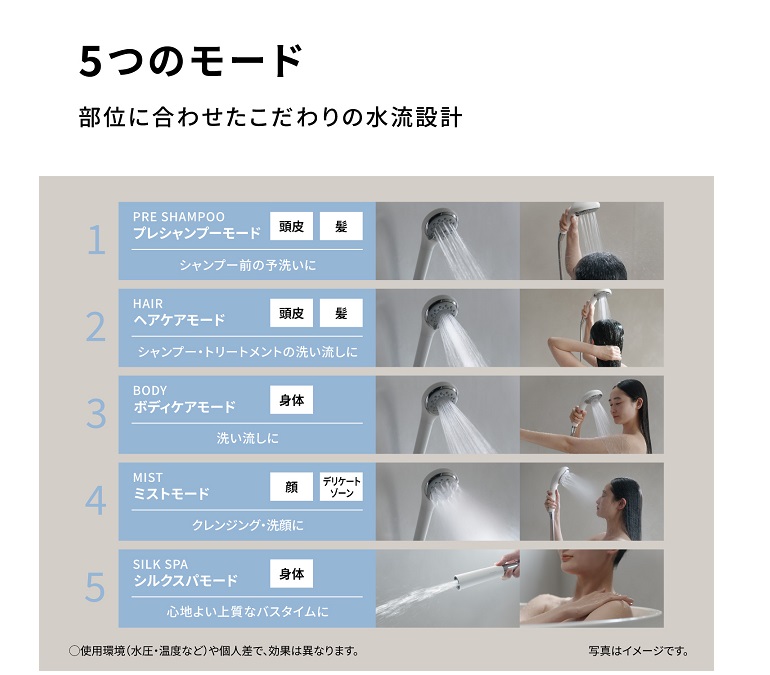 5つのモード

部位に合わせたこだわりの水流設計

1
PRE SHAMPOO
プレシャンプーモード
頭皮 髪
シャンプー前の予洗いに

2
HAIR
ヘアケアモード
頭皮 髪
シャンプー・トリートメントの洗い流しに

3
BODY
ボディケアモード
身体
洗い流しに

4
MIST
ミストモード
顔 デリケートゾーン
クレンジング・洗顔に

5
SILK SPA
シルクスパモード
身体
心地よい上質なバスタイムに

○使用環境(水圧・温度など)や個人差で、効果は異なります。

写真はイメージです。