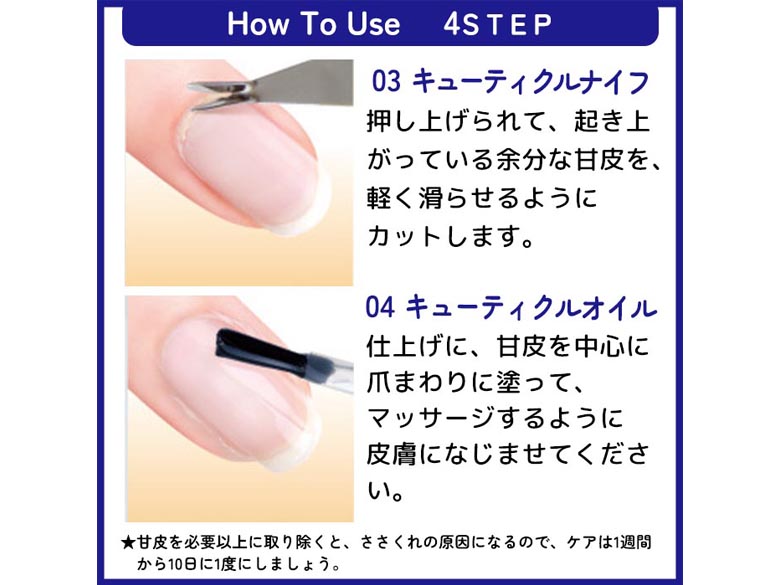 How To Use 4STEP

03 キューティクルナイフ
押し上げられて、起き上がっている余分な甘皮を、軽く滑らせるようにカットします。

04 キューティクルオイル
仕上げに、甘皮を中心に爪まわりに塗って、マッサージするように皮膚になじませてください。

★甘皮を必要以上に取り除くと、ささくれの原因になるので、ケアは1週間から10日に1度にしましょう。