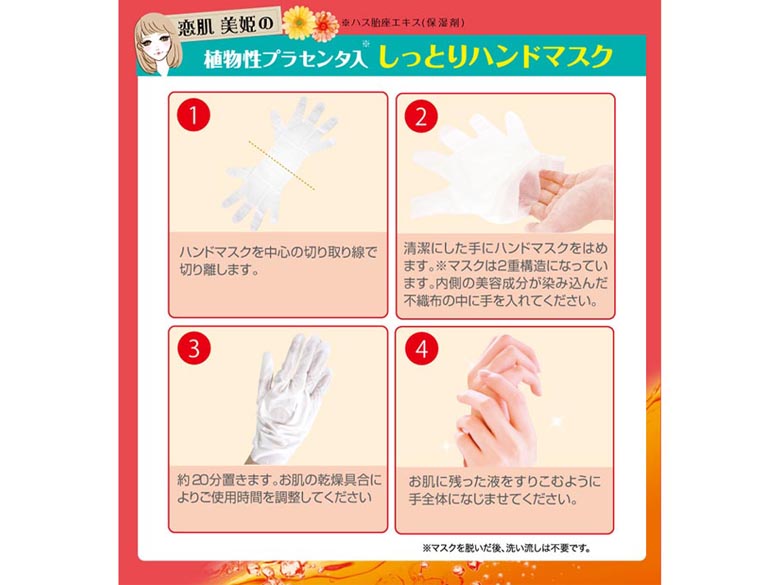 恋肌 美姫の ※ハス胎座エキス(保湿剤)
植物性プラセンタ入※ しっとりハンドマスク

1
ハンドマスクを中心の切り取り線で切り離します。

2
清潔にした手にハンドマスクをはめます。※マスクは2重構造になっています。内側の美容成分が染み込んだ不織布の中に手を入れてください。

3
約20分置きます。お肌の乾燥具合によりご使用時間を調整してください

4
お肌に残った液をすりこむように手全体になじませてください。

※マスクを脱いだ後、洗い流しは不要です。