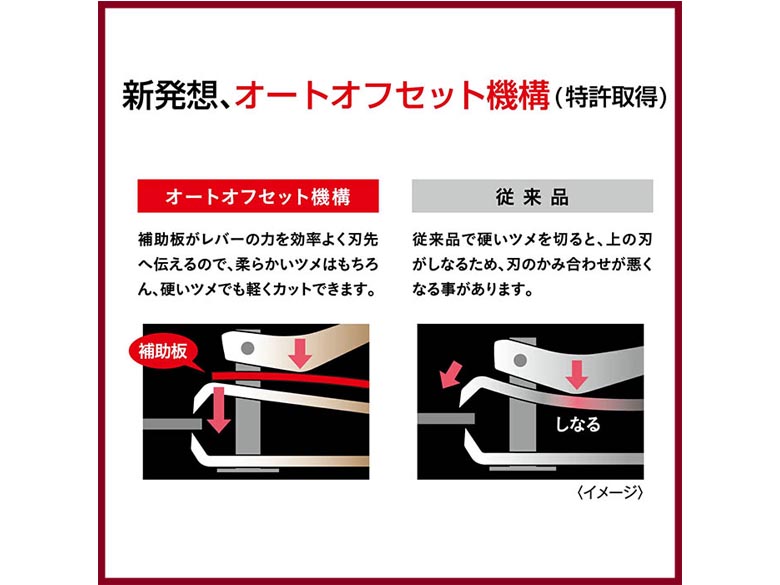 新発想、オートオフセット機構（特許取得）

オートオフセット機構

補助板がレバーの力を効率よく刃先へ伝えるので、柔らかいツメはもちろん、硬いツメでも軽くカットできます。

補助板

従来品

従来品で硬いツメを切ると、上の刃がしなるため、刃のかみ合わせが悪くなる事があります。

しなる

〈イメージ〉